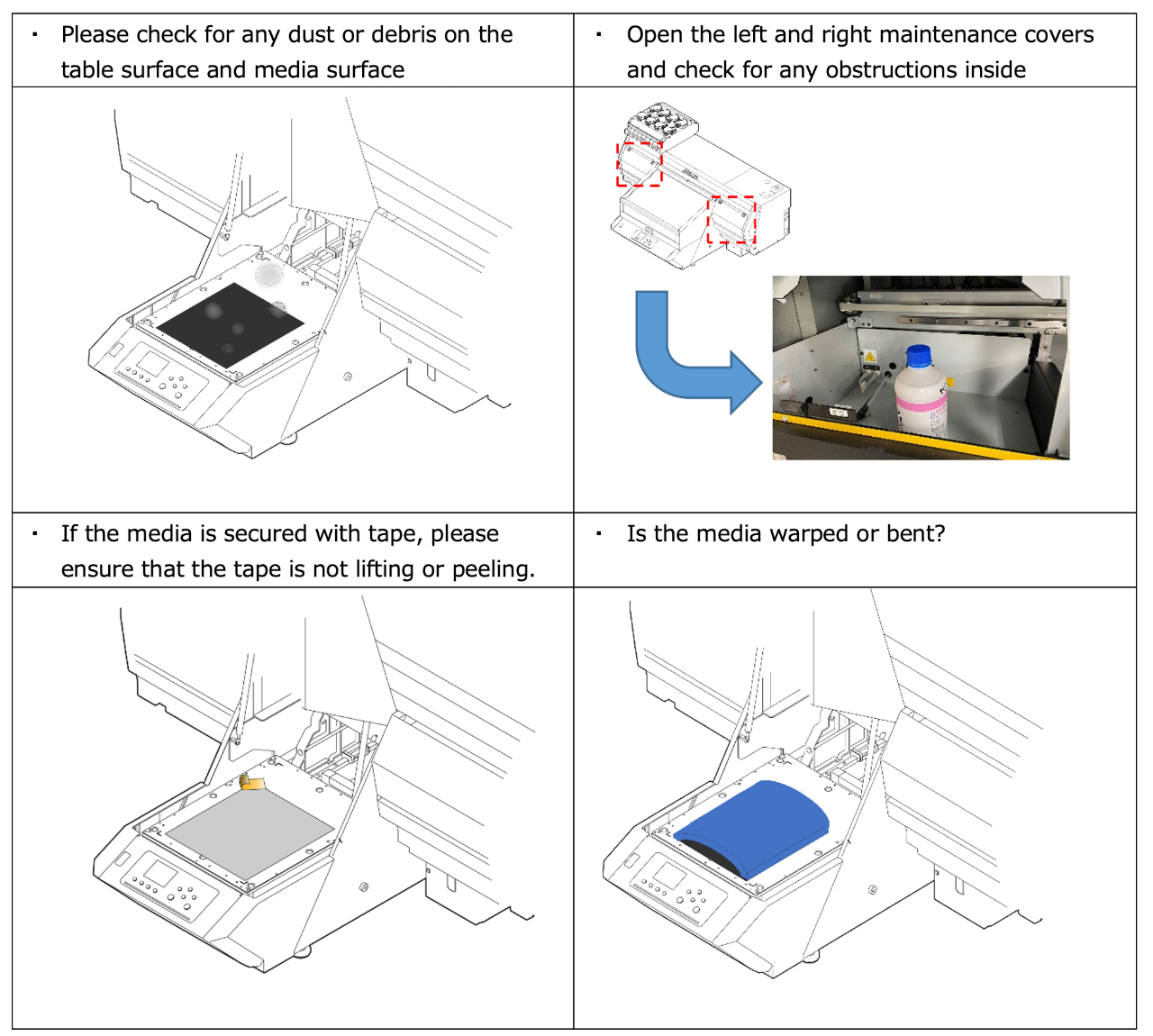 | ・ Please check for any dust or debris on the table surface and media surface | ・ Open the left and right maintenance covers and check for any obstructions inside |
|---|---|
| | |
| ・ If the media is secured with tape, please ensure that the tape is not lifting or peeling. | ・ Is the media warped or bent? |
| | |