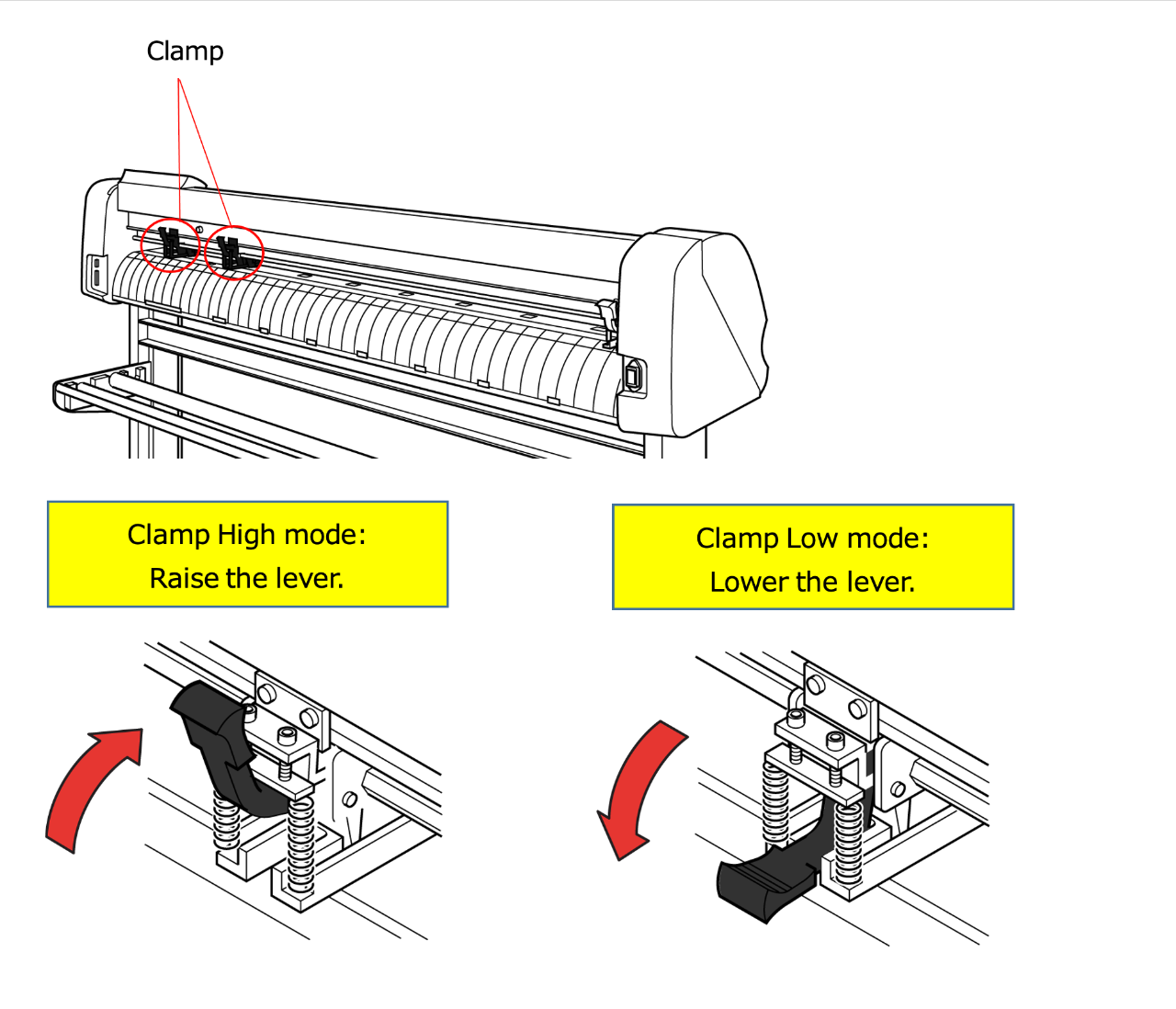 Clamp

Clamp High mode:
Raise the lever.

Clamp Low mode:
Lower the lever.