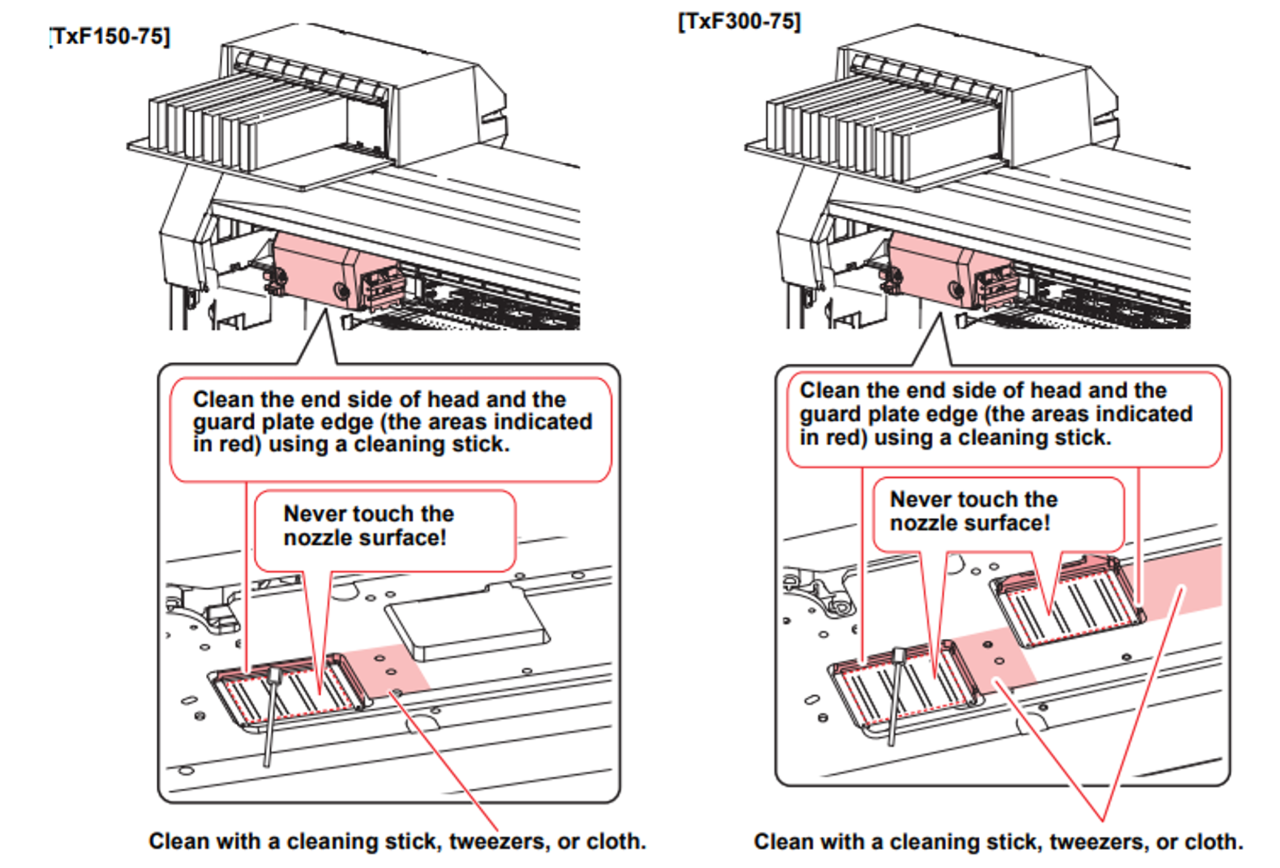 [TxF150-75]

Clean the end side of head and the guard plate edge (the areas indicated in red) using a cleaning stick.

Never touch the nozzle surface!

Clean with a cleaning stick, tweezers, or cloth.

[TxF300-75]

Clean the end side of head and the guard plate edge (the areas indicated in red) using a cleaning stick.

Never touch the nozzle surface!

Clean with a cleaning stick, tweezers, or cloth.